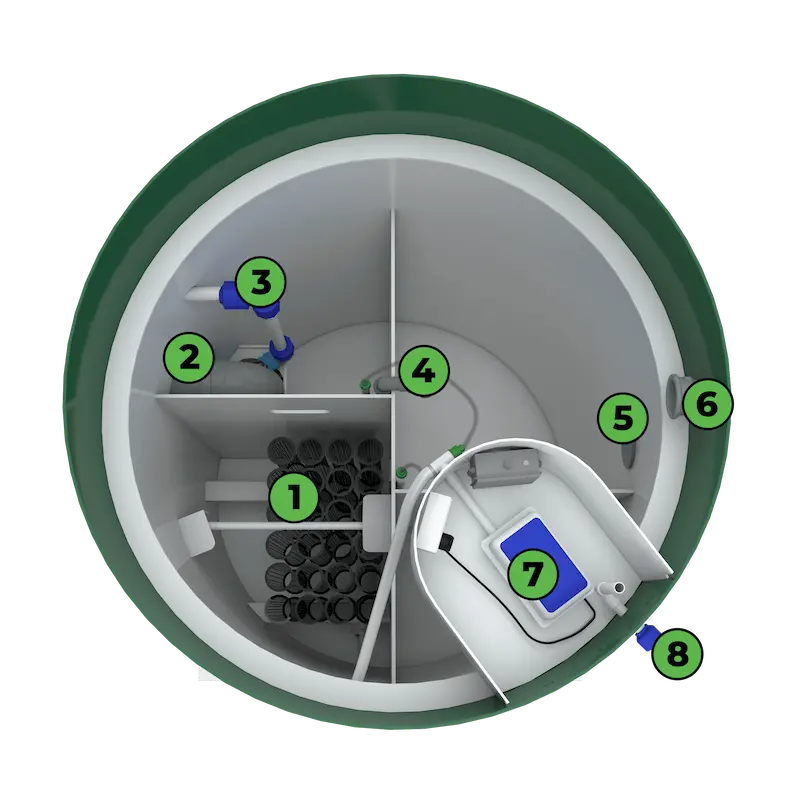 3
2
4
5
6
1
7
8